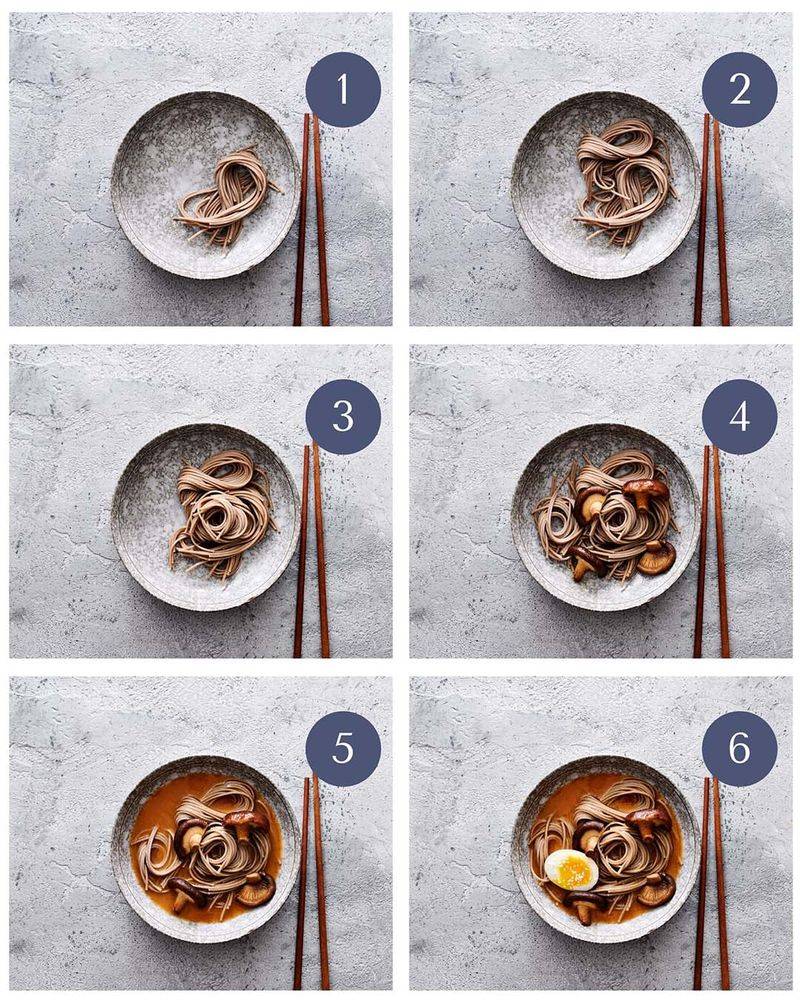 1

2

3

4

5

6